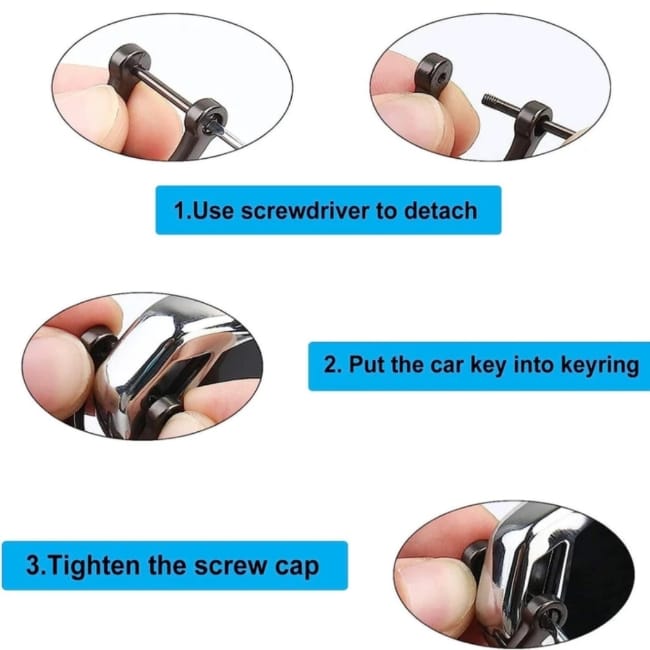 1.Use screwdriver to detach

2. Put the car key into keyring

3.Tighten the screw cap