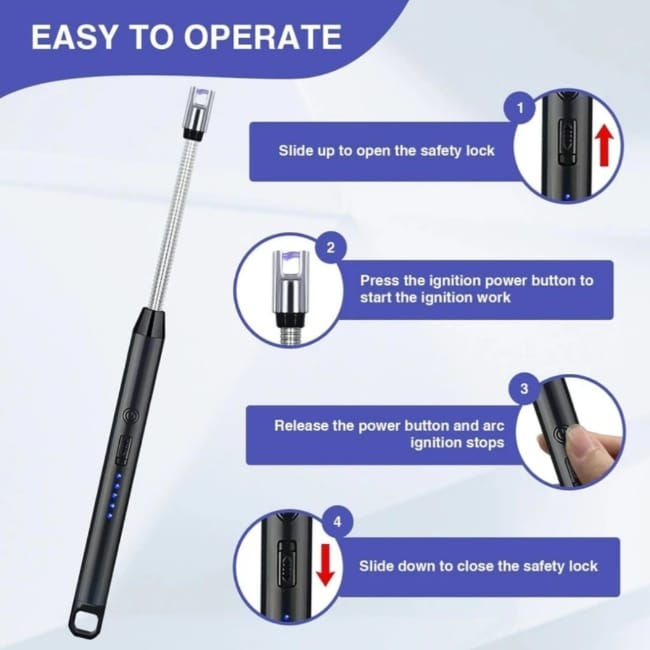 EASY TO OPERATE

1

Slide up to open the safety lock

2

Press the ignition power button to start the ignition work

3

Release the power button and arc ignition stops

4

Slide down to close the safety lock