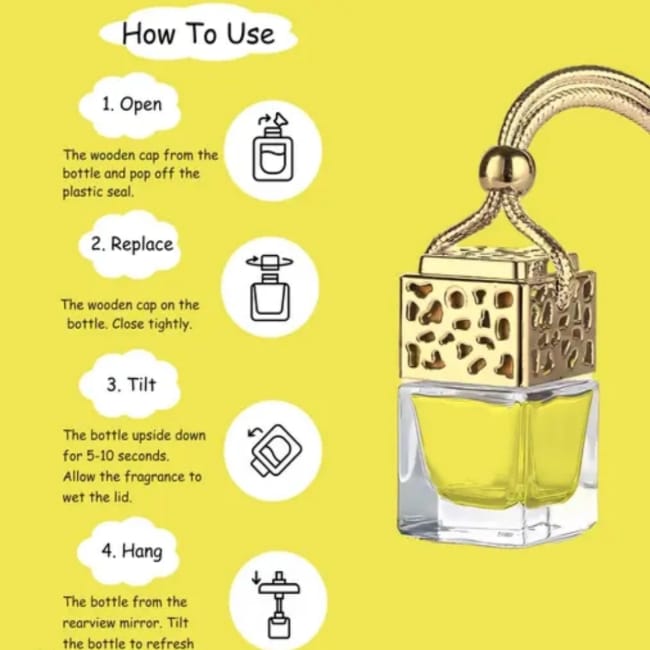 How To Use

1. Open

The wooden cap from the bottle and pop off the plastic seal.

2. Replace

The wooden cap on the bottle. Close tightly.

3. Tilt

The bottle upside down for 5-10 seconds. Allow the fragrance to wet the lid.

4. Hang

The bottle from the rearview mirror. Tilt the bottle to refresh