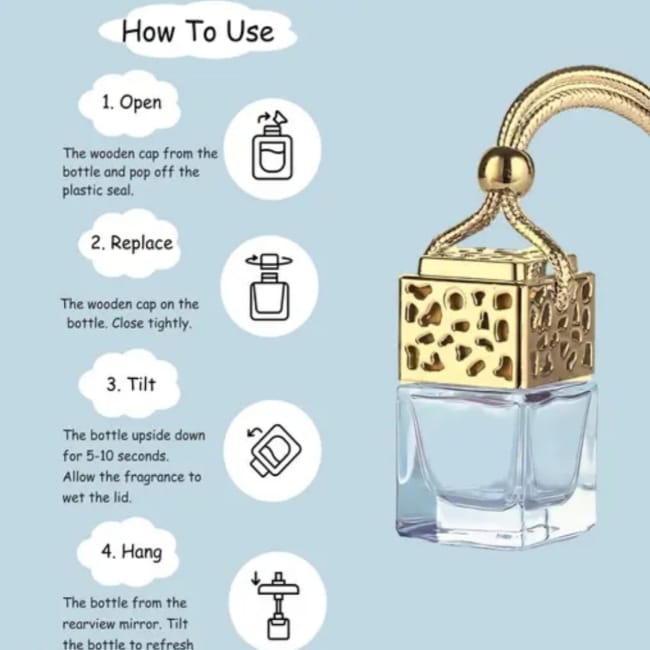 How To Use

1. Open

The wooden cap from the bottle and pop off the plastic seal.

2. Replace

The wooden cap on the bottle. Close tightly.

3. Tilt

The bottle upside down for 5-10 seconds. Allow the fragrance to wet the lid.

4. Hang

The bottle from the rearview mirror. Tilt the bottle to refresh