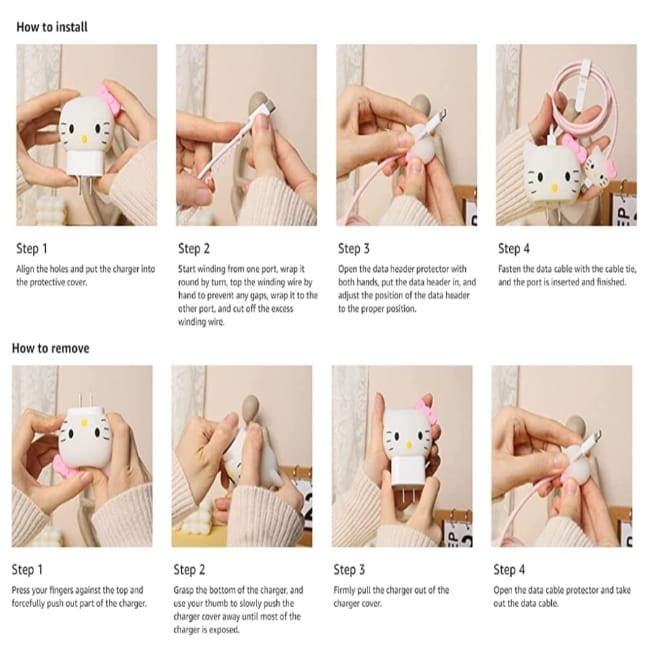 How to install

Step 1
Align the holes and put the charger into the protective cover.

Step 2
Start winding from one port, wrap it round by turn, top the winding wire by hand to prevent any gaps, wrap it to the other port, and cut off the excess winding wire.

Step 3
Open the data header protector with both hands, put the data header in, and adjust the position of the data header to the proper position.

Step 4
Fasten the data cable with the cable tie, and the port is inserted and finished.

How to remove

Step 1
Press your fingers against the top and forcefully push out part of the charger.

Step 2
Grasp the bottom of the charger, and use your thumb to slowly push the charger cover away until most of the charger is exposed.

Step 3
Firmly pull the charger out of the charger cover.

Step 4
Open the data cable protector and take out the data cable.